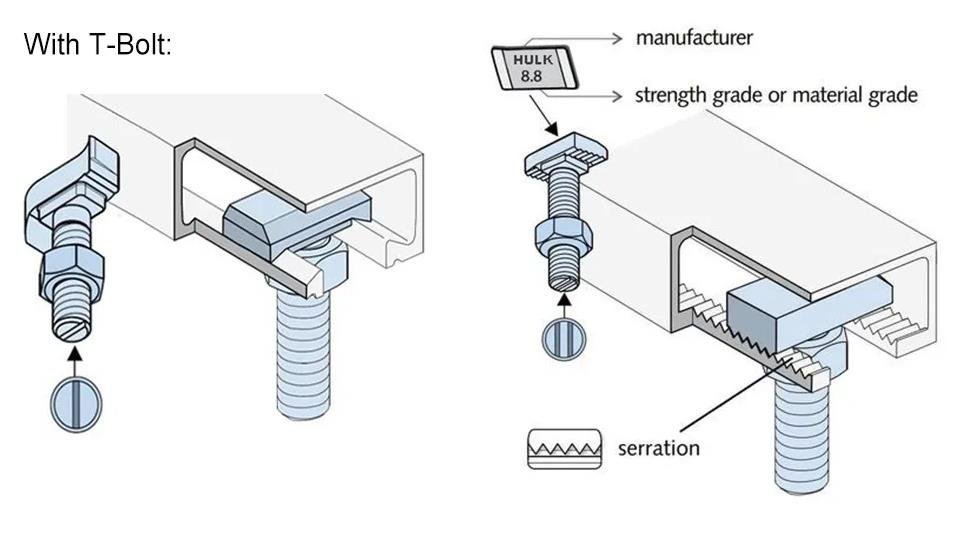 With T-Bolt:

HULK
8.8

manufacturer

strength grade or material grade

serration