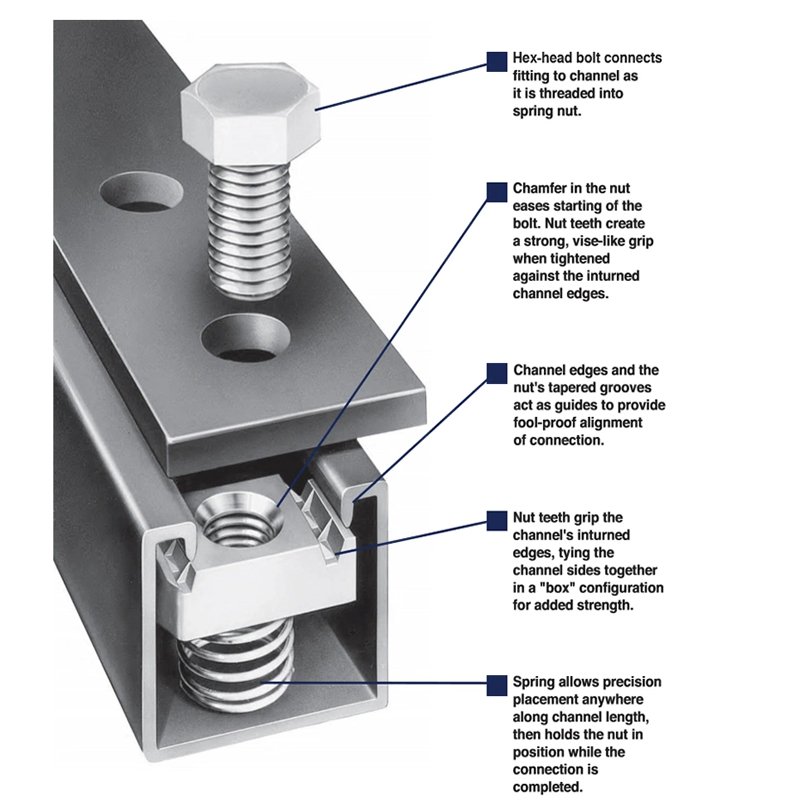 Hex-head bolt connects fitting to channel as it is threaded into spring nut.

Chamfer in the nut eases starting of the bolt. Nut teeth create a strong, vise-like grip when tightened against the inturned channel edges.

Channel edges and the nut's tapered grooves act as guides to provide fool-proof alignment of connection.

Nut teeth grip the channel's inturned edges, tying the channel sides together in a "box" configuration for added strength.

Spring allows precision placement anywhere along channel length, then holds the nut in position while the connection is completed.